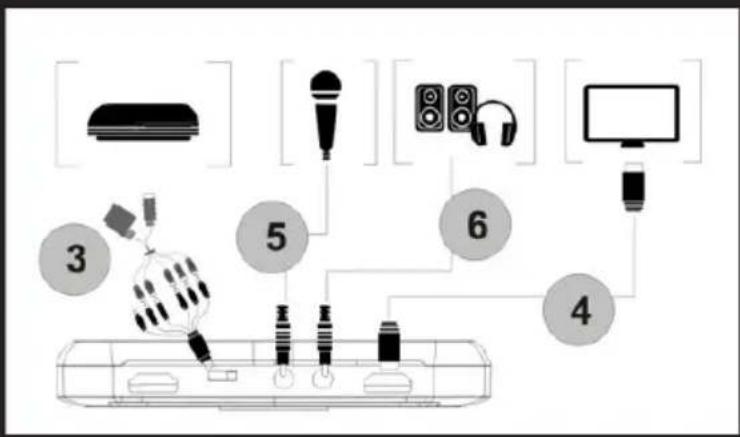 3
5
6
4