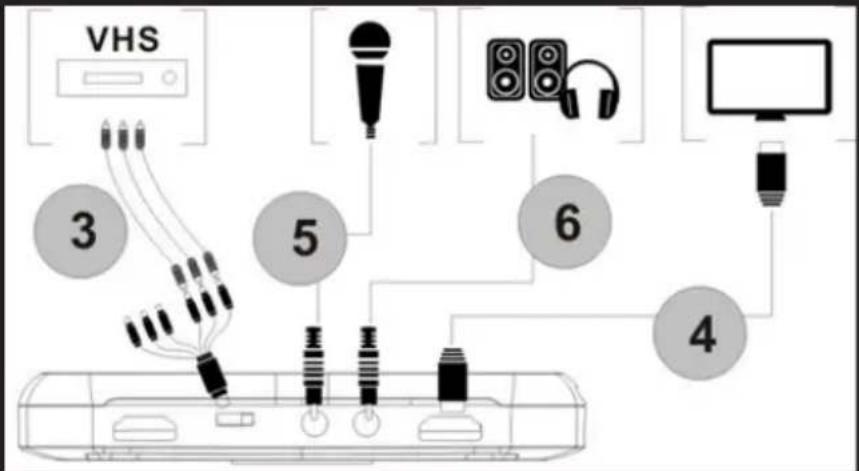 VHS

3

5

6

4