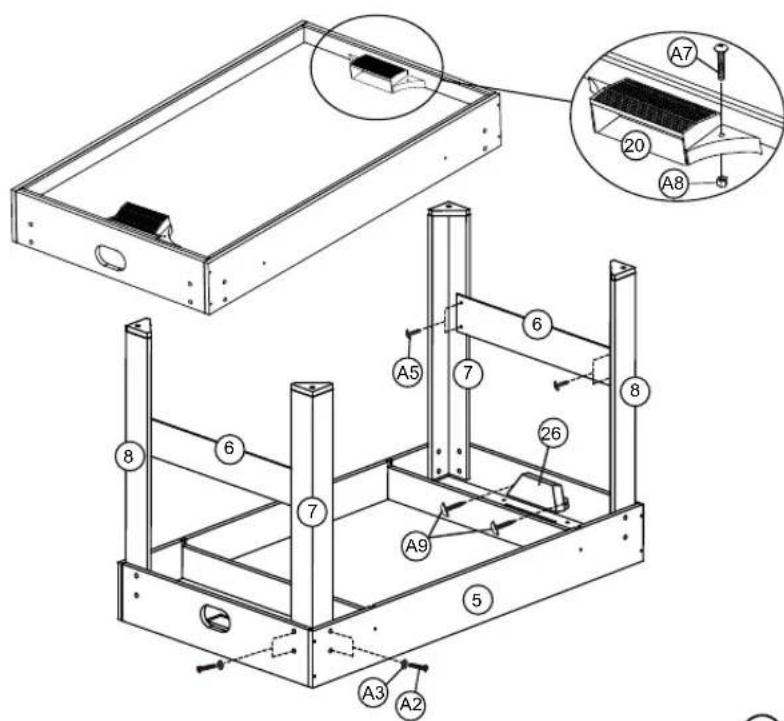 A7
20
A8
6
A5
7
8
26
8
6
7
A9
5
A3
A2