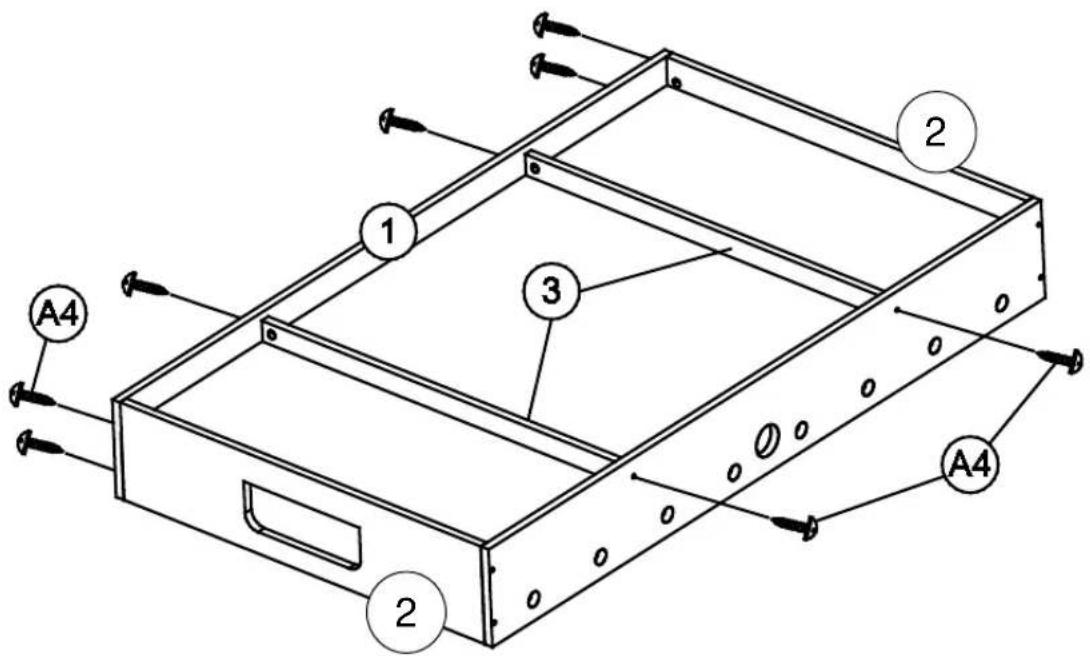 2
1
3
A4
A4
2