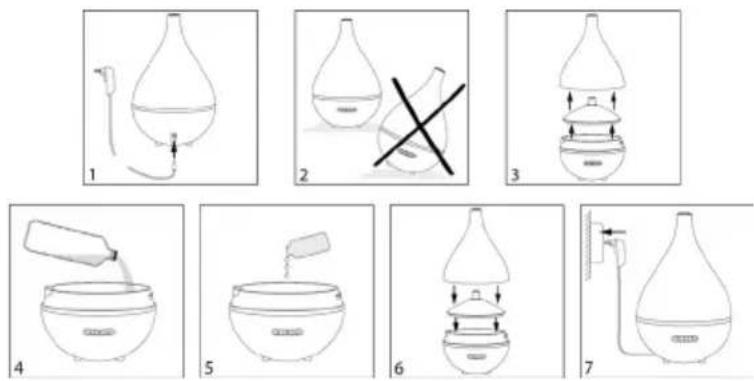 1

2

3

4

5

6

7