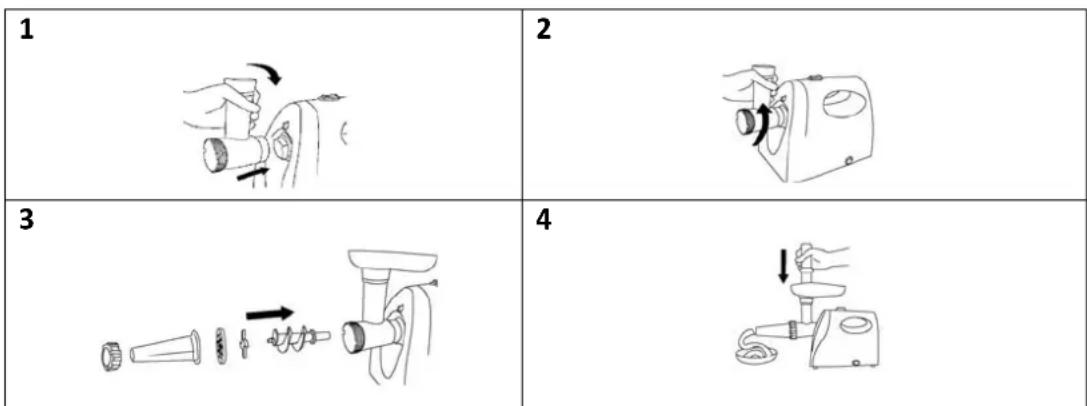 | 1 | 2 |
|---|---|
| 3 | 4 |