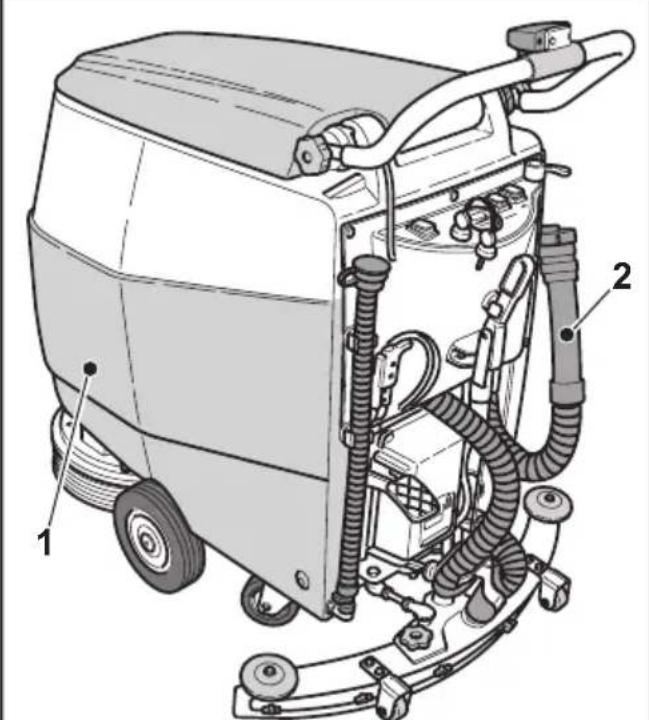 2
1