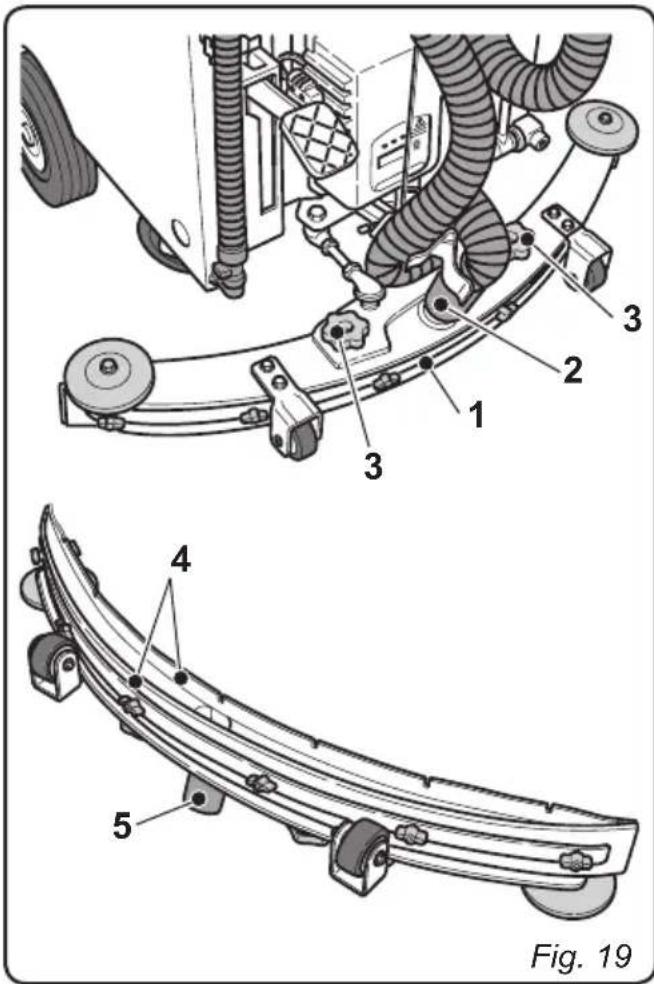 3
2
1
3
4
5
Fig. 19