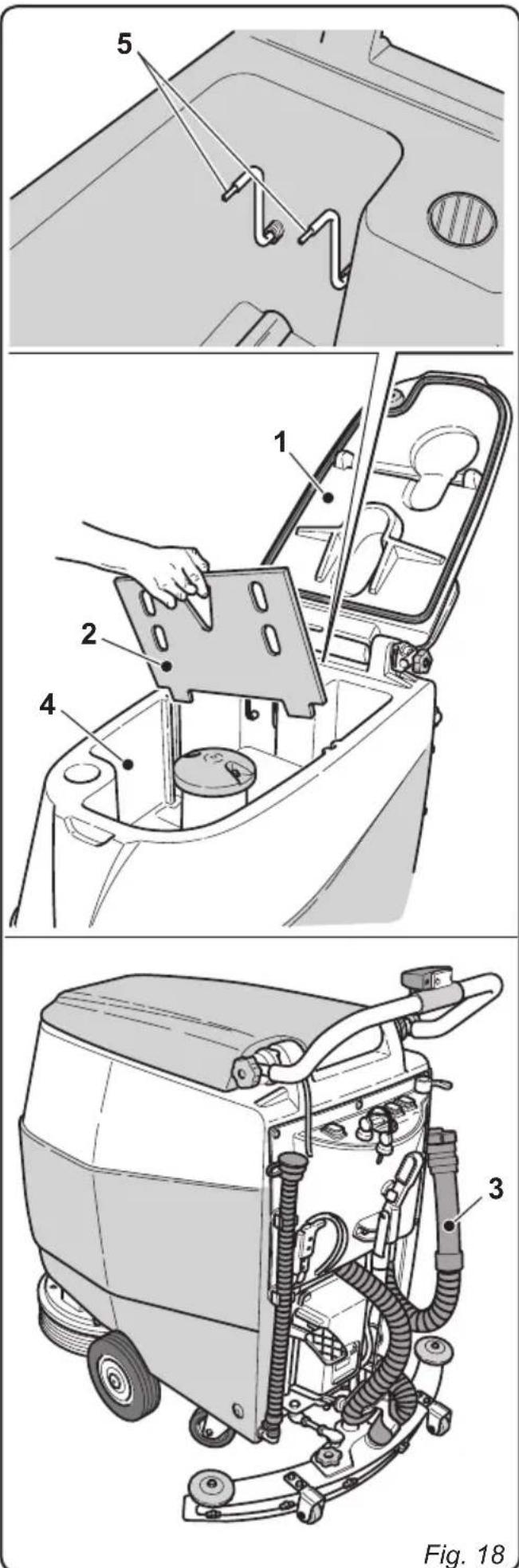 5

1

2

4

3

Fig. 18