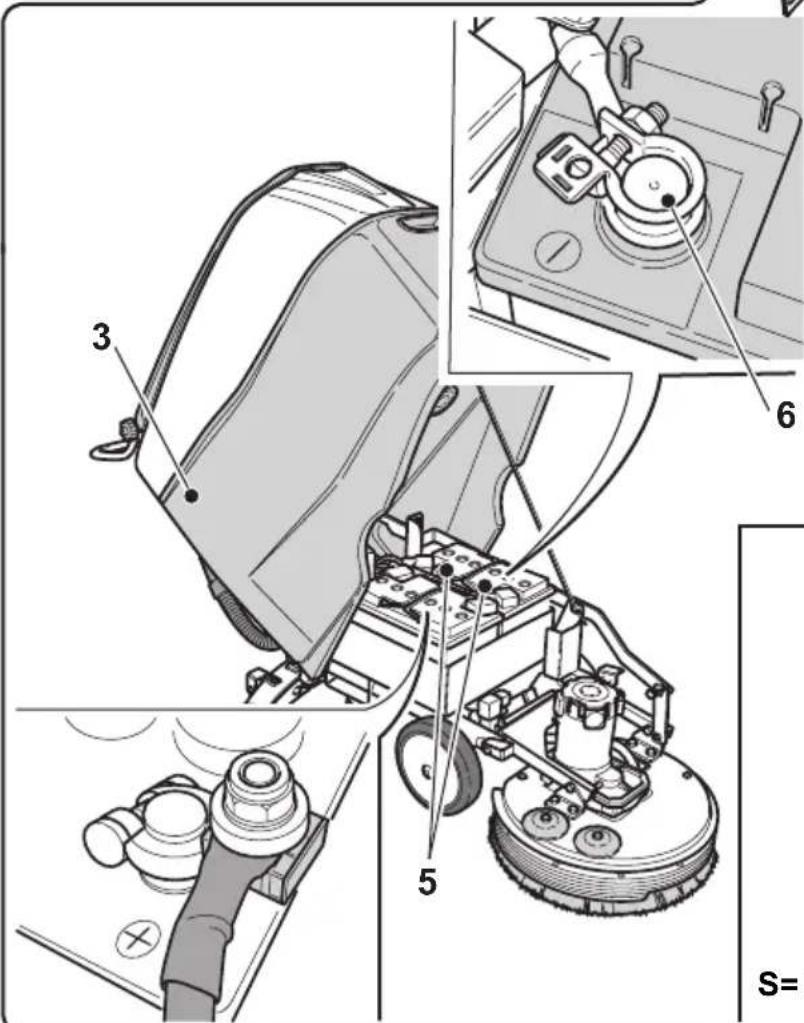 3

6

5

S=