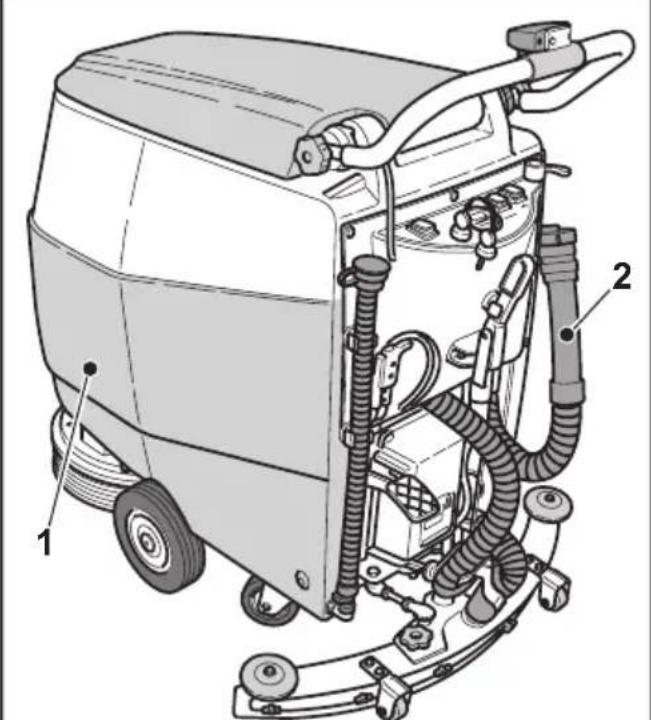 2
1