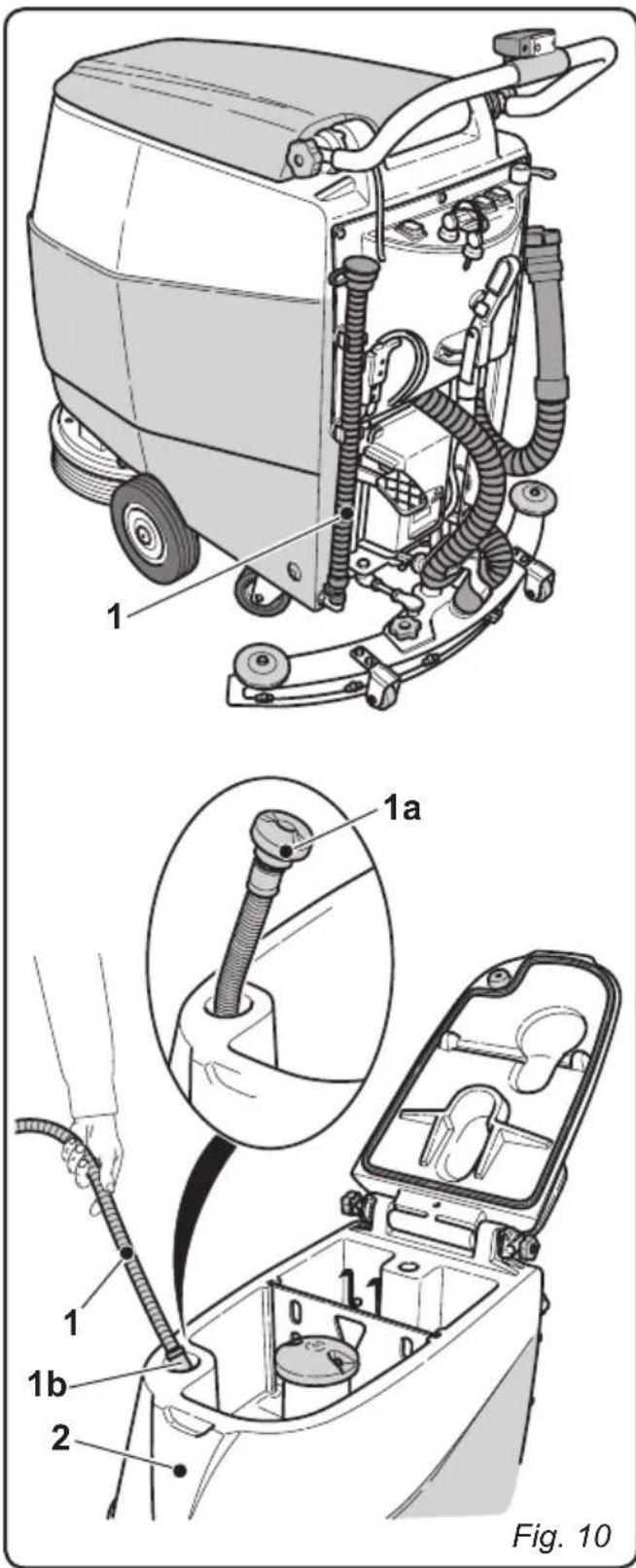 1

1a

1

1b

2

Fig. 10