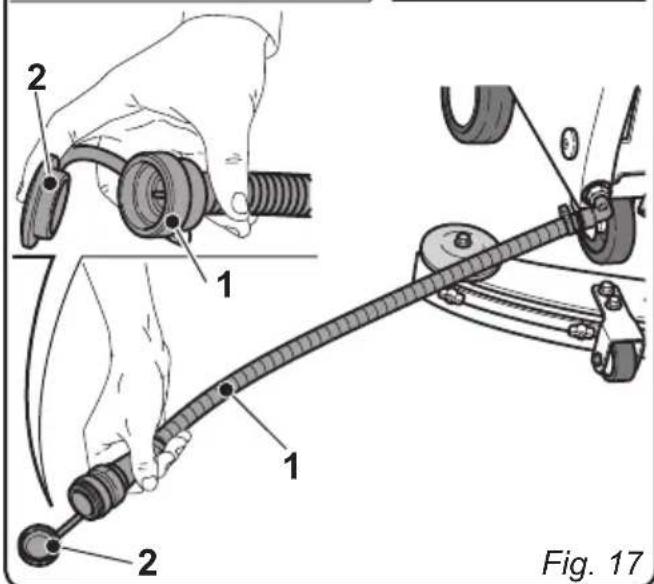 2
1
1
2
Fig. 17