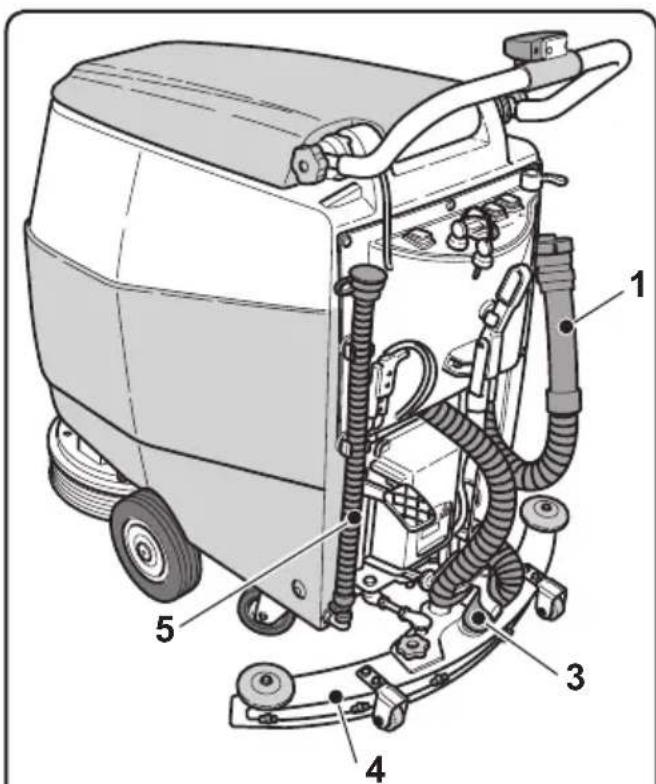 1
5
3
4