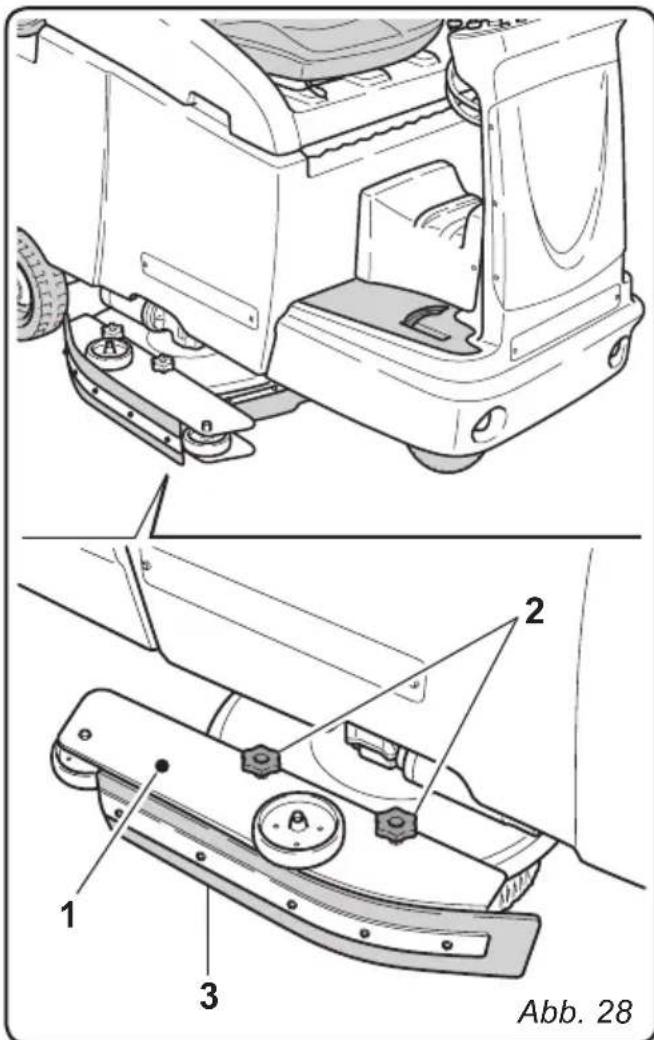 2
1
3
Abb. 28