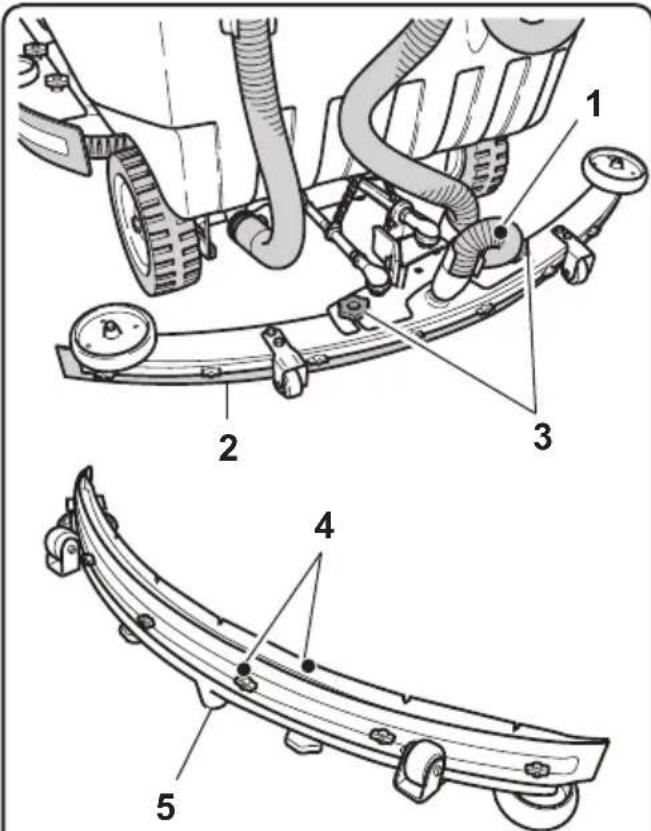 1
2
3
4
5