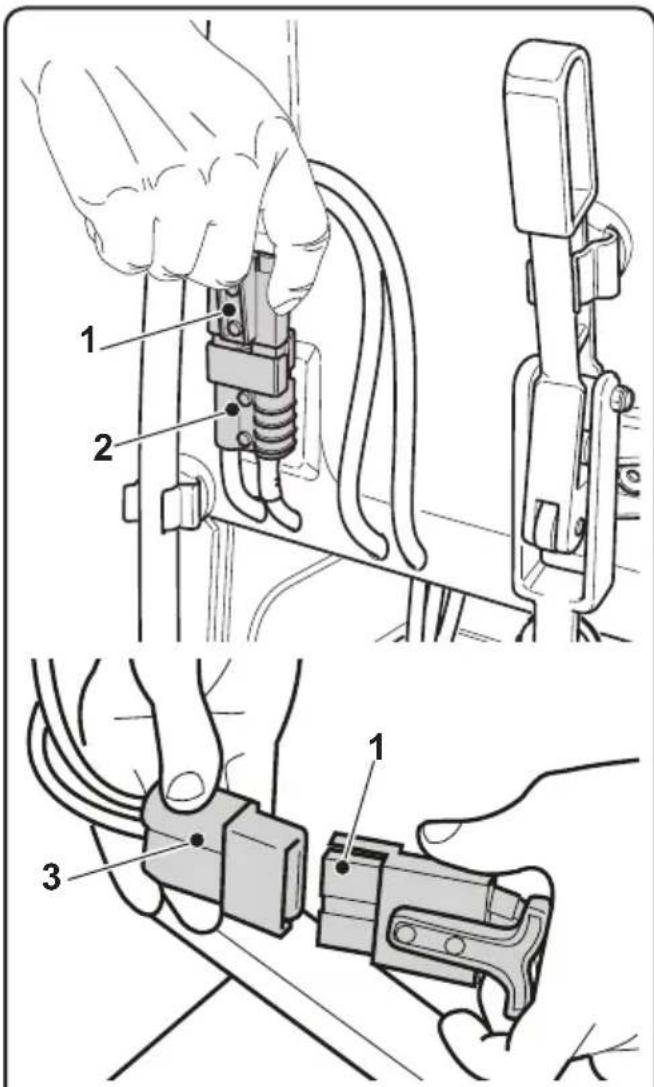 1
2
1
3