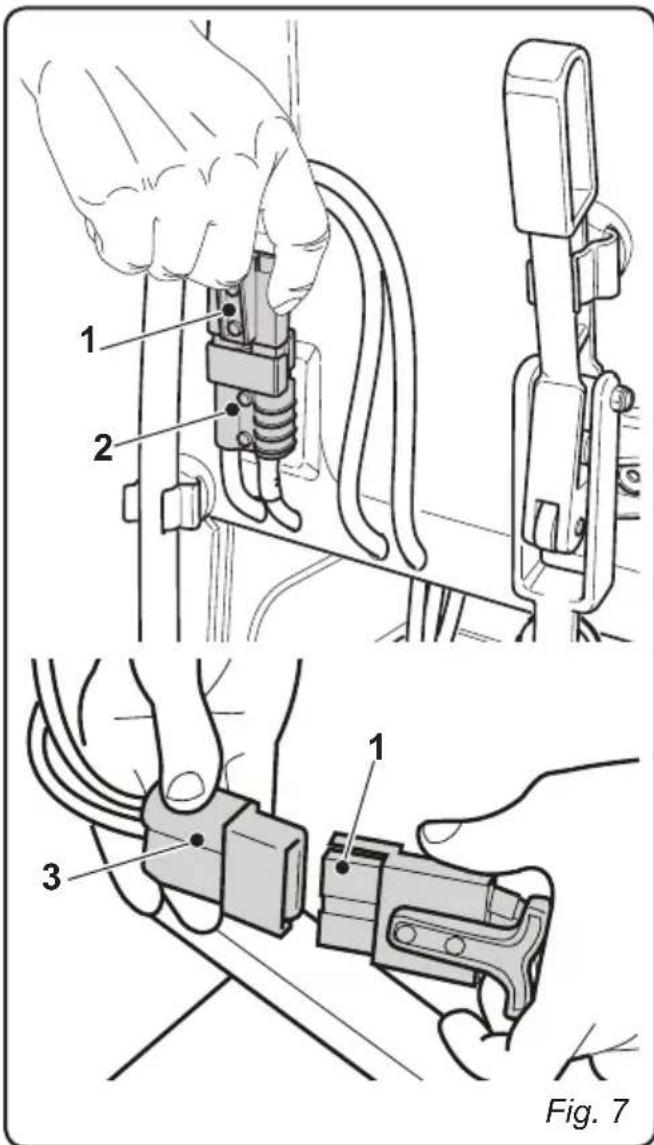 1
2
1
3
Fig. 7