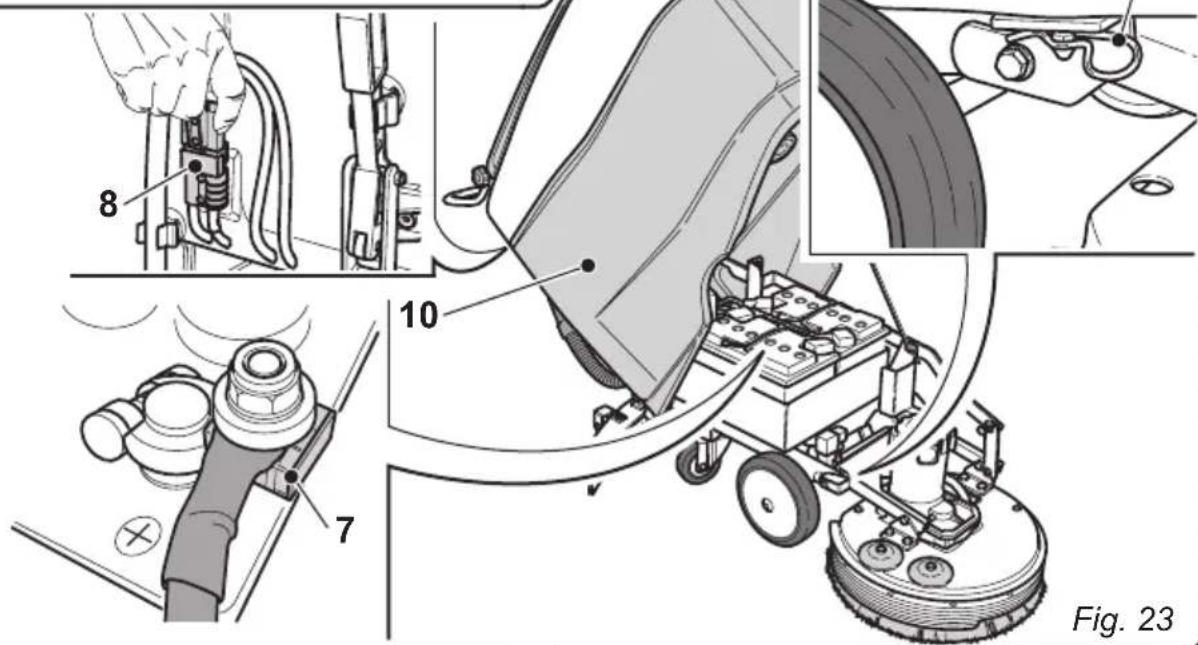 8

10

7

Fig. 23