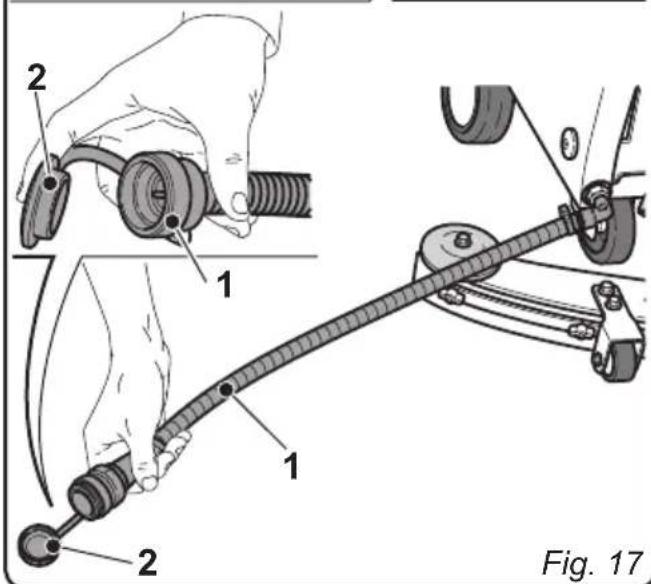 2
1
1
2
Fig. 17