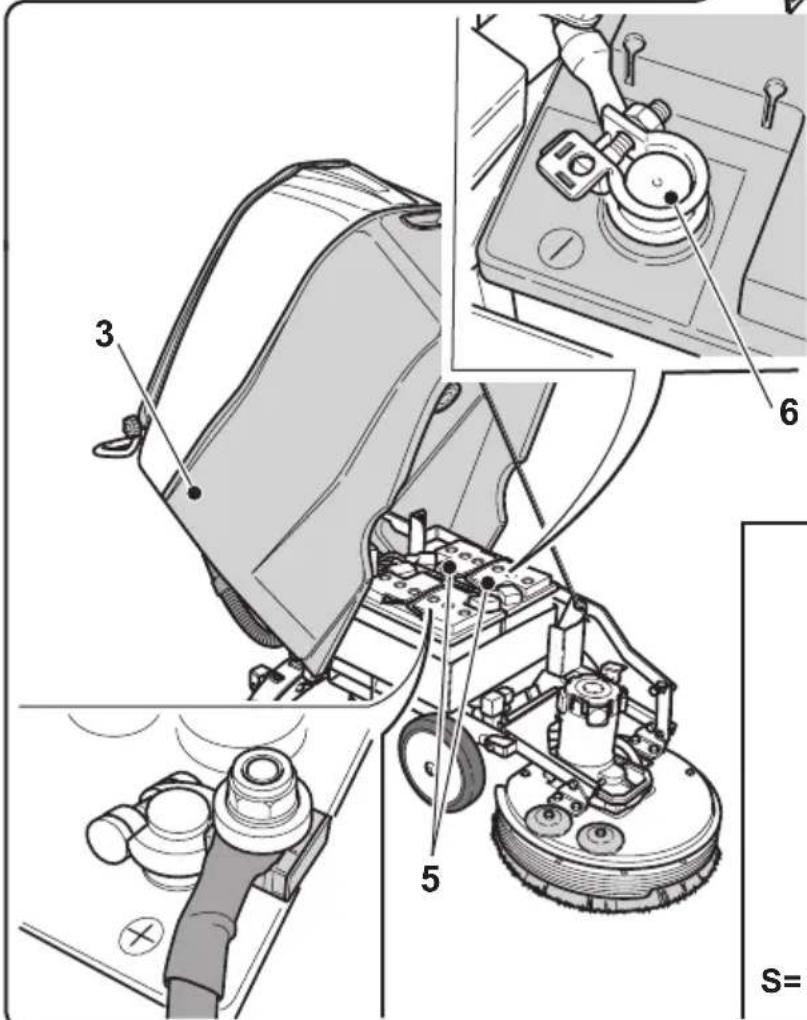 3

6

5

S=