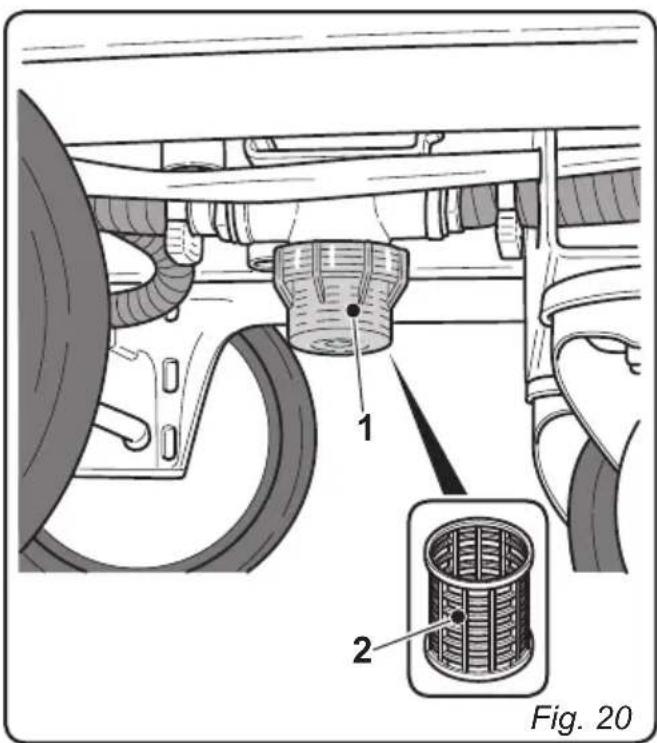 1

2

Fig. 20