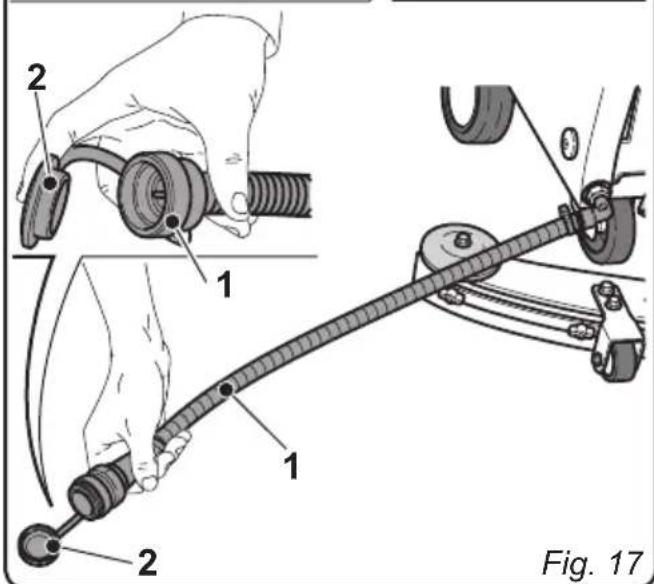 2
1
1
2
Fig. 17