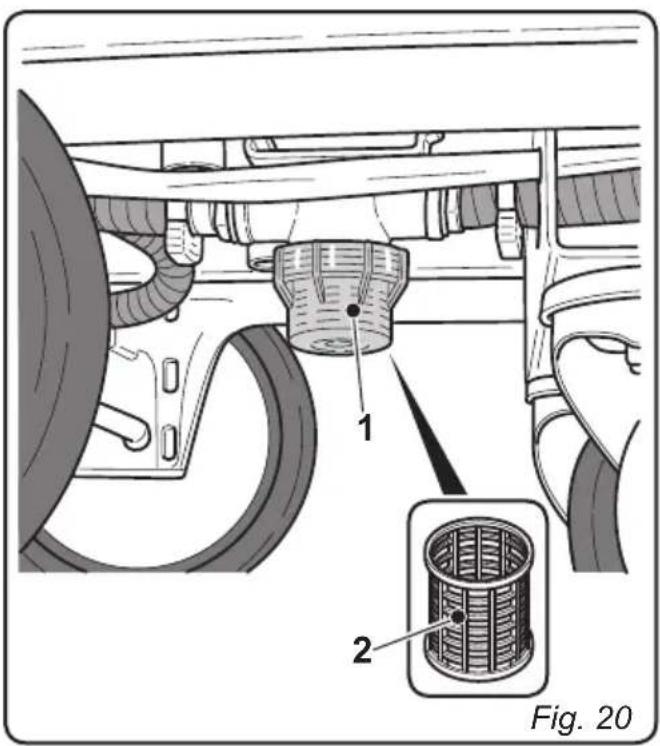 1
2
Fig. 20