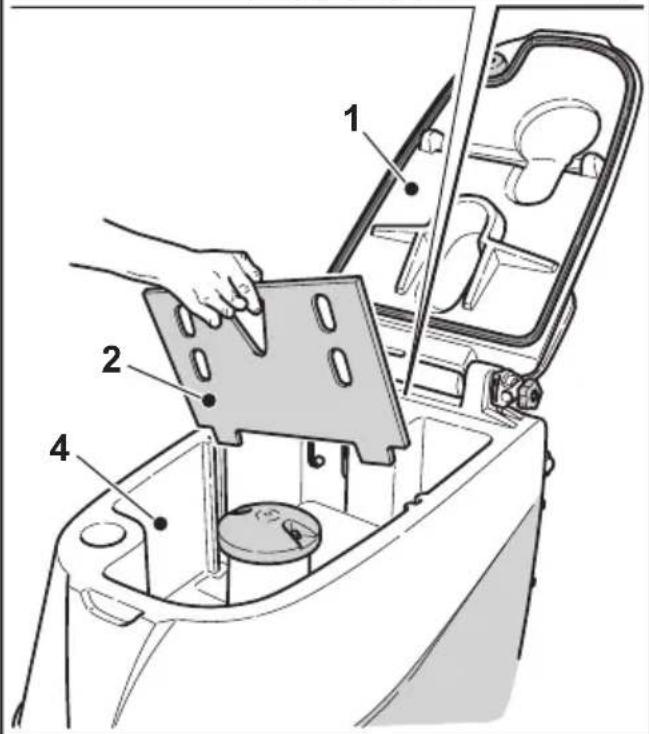 1
2
4