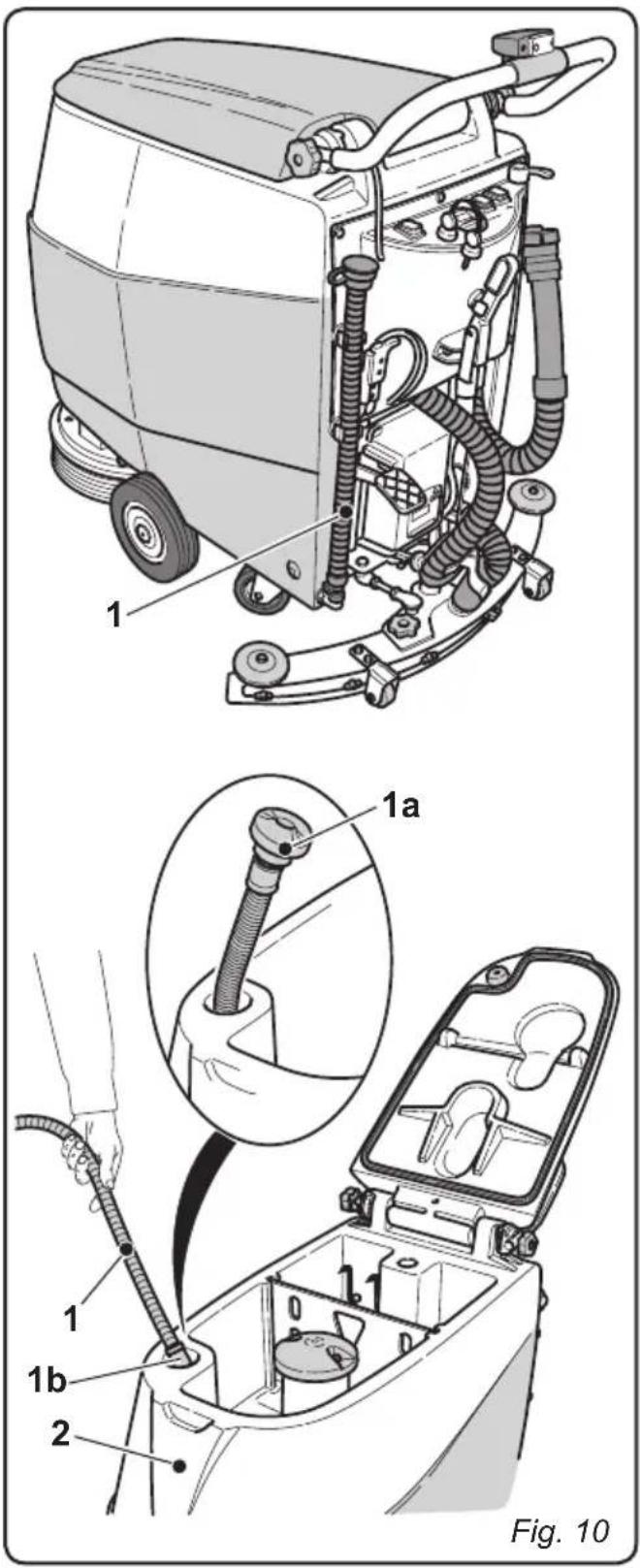 1

1a

1

1b

2

Fig. 10