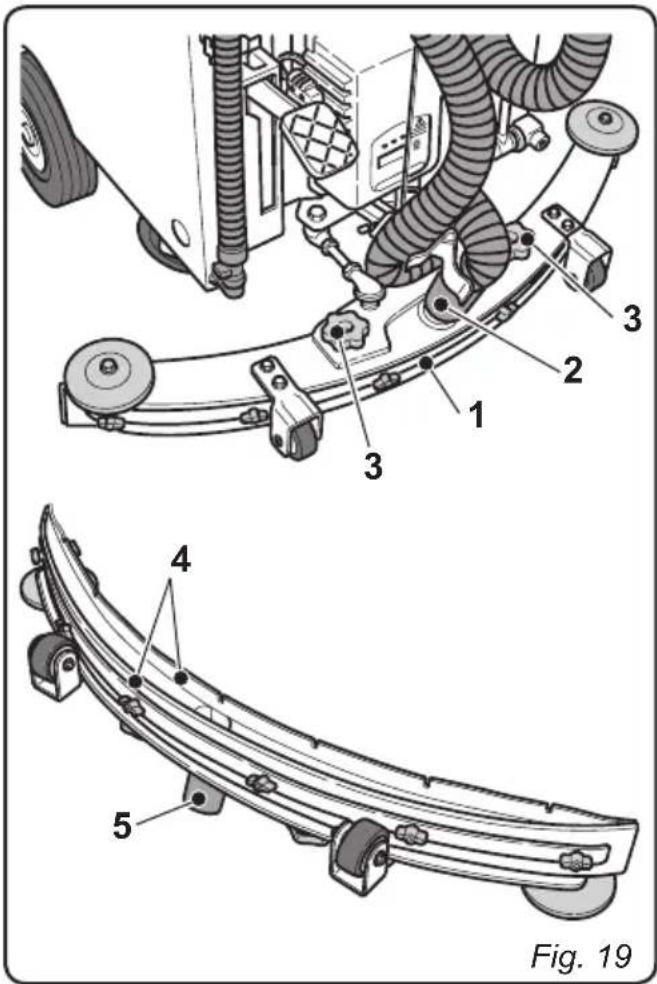 3
2
1
3
4
5
Fig. 19