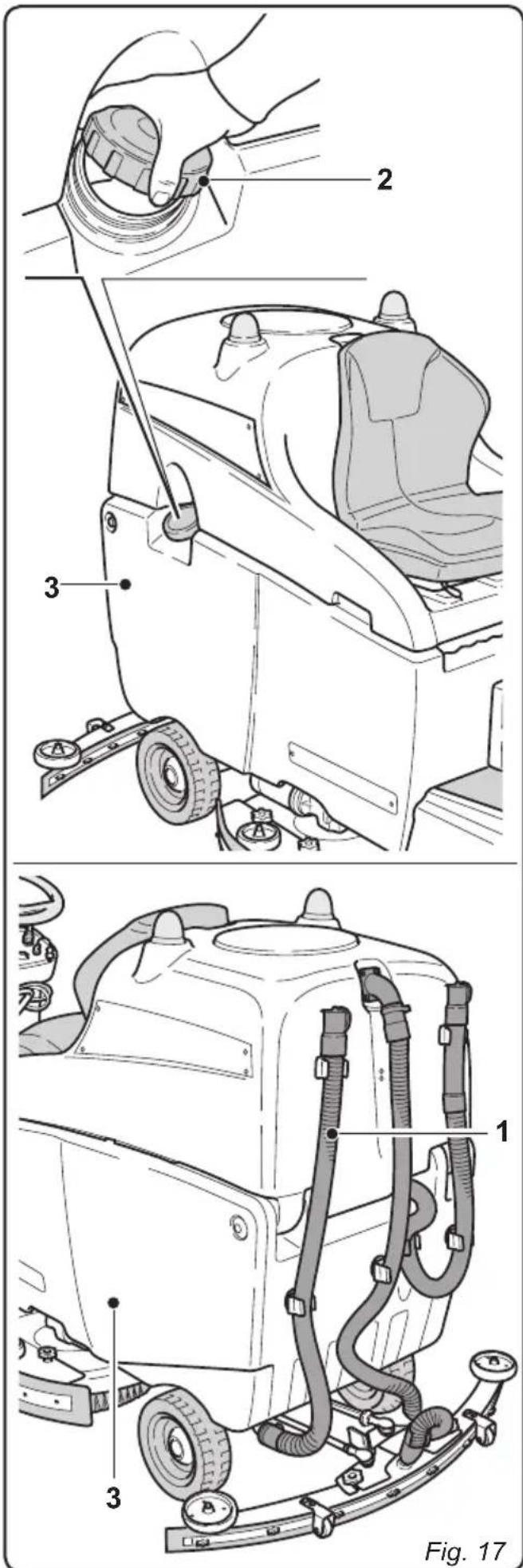 2

3

1

3

Fig. 17