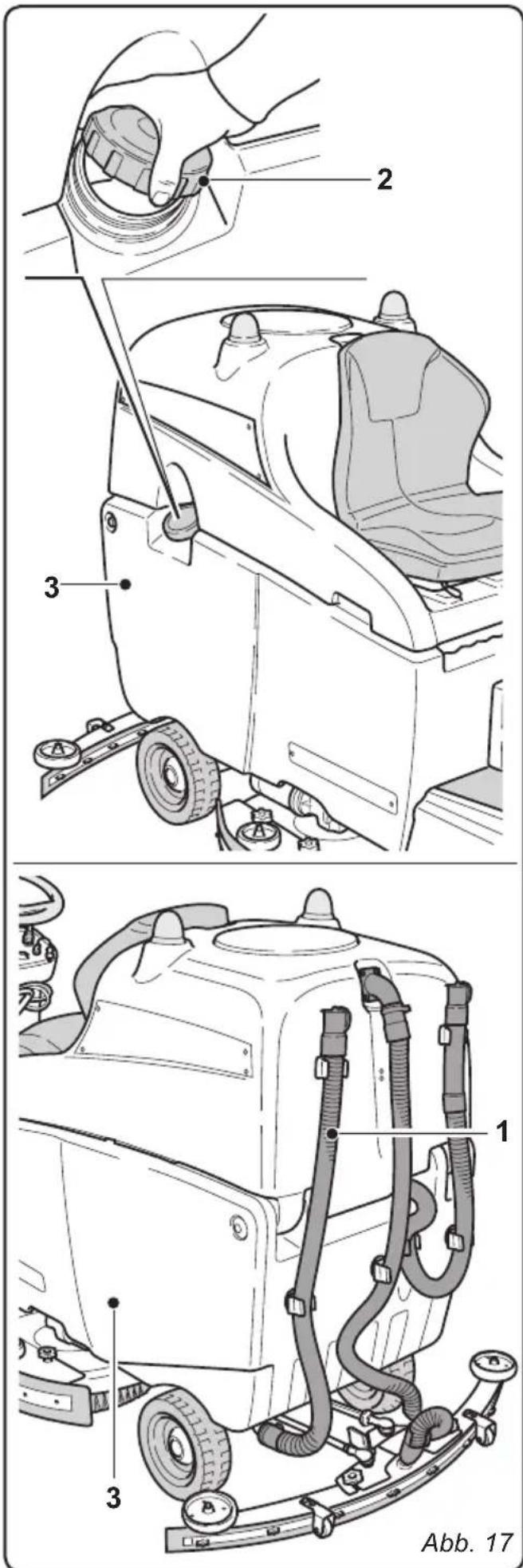 2
3
1
3
Abb. 17