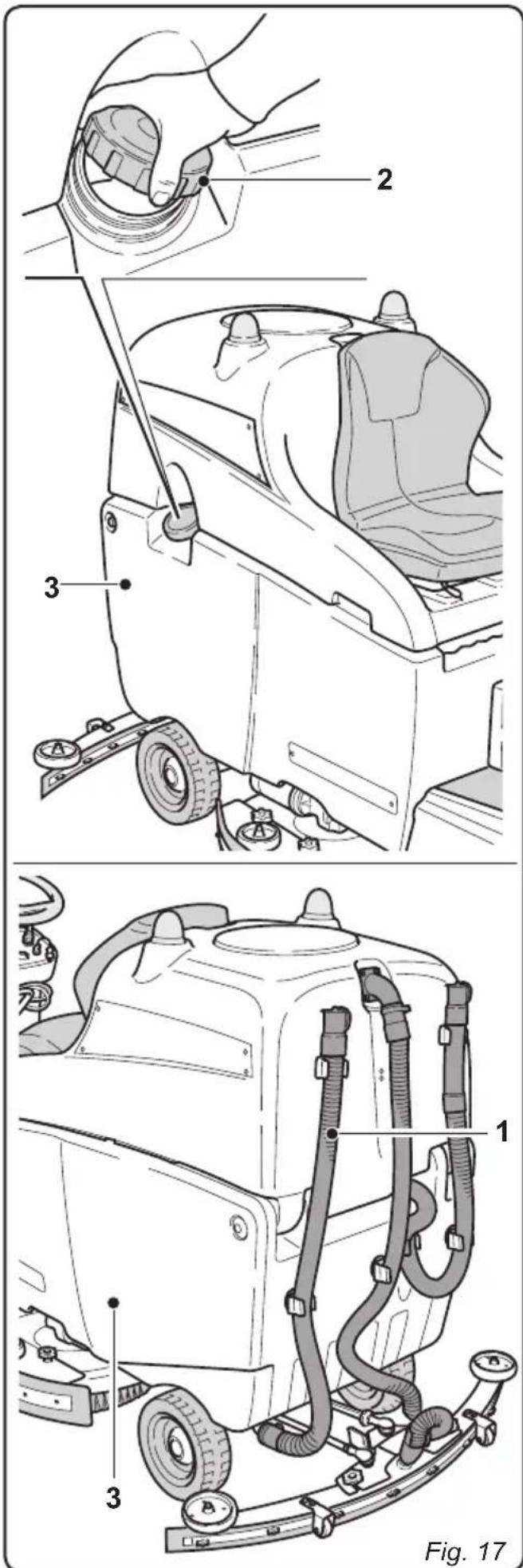 2

3

1

3

Fig. 17