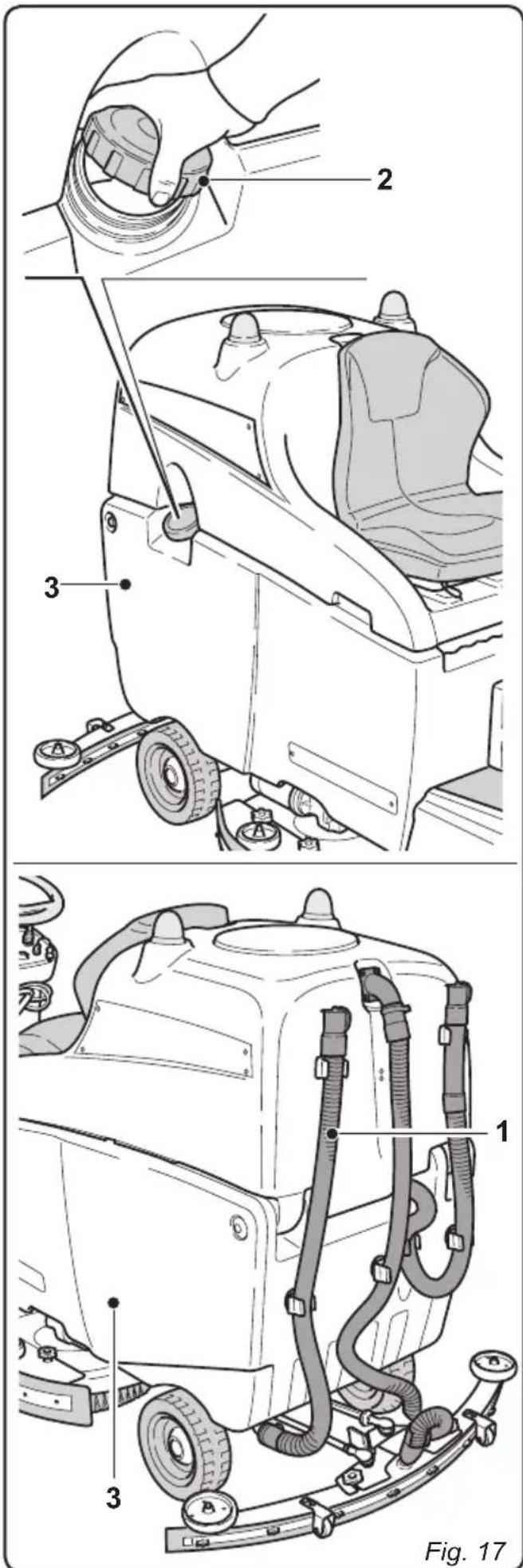 2

3

1

3

Fig. 17