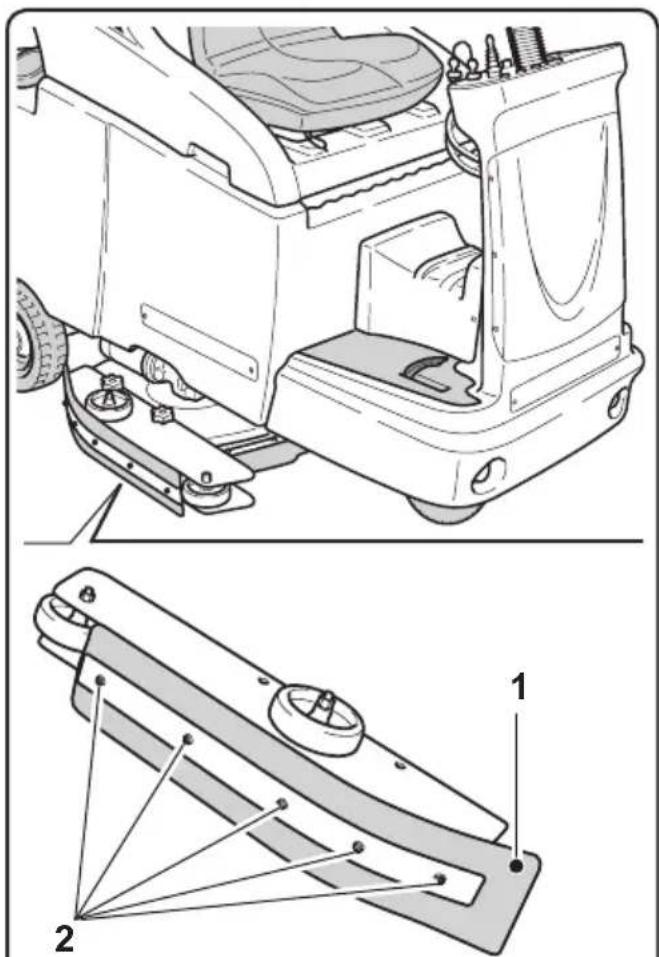 1

2