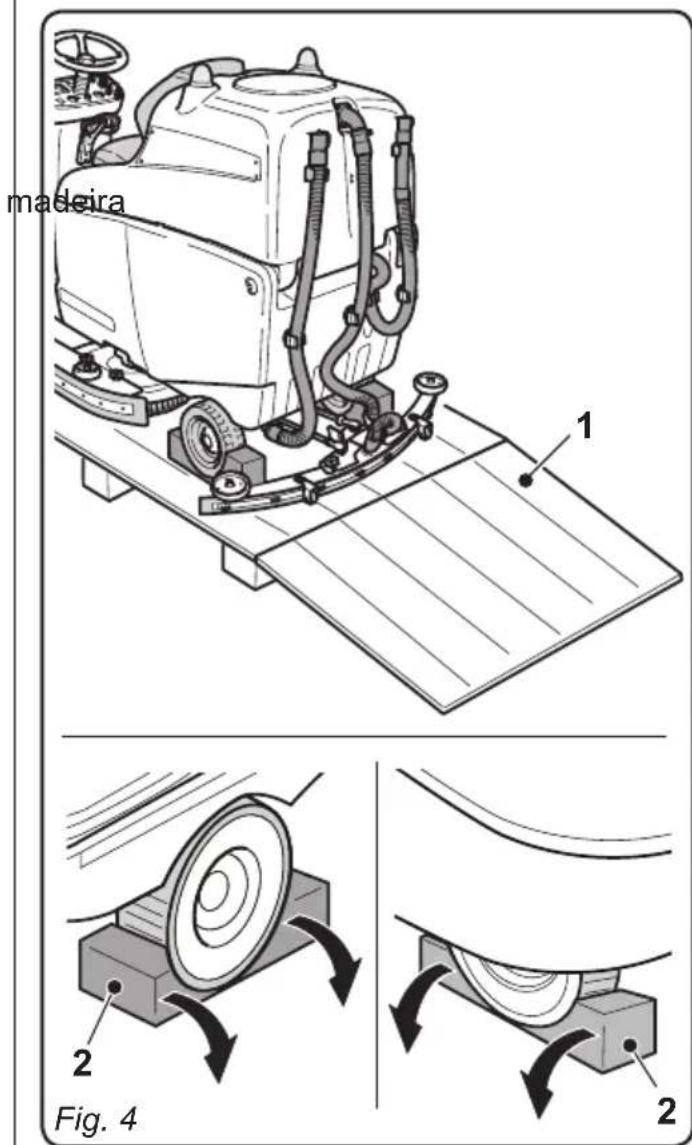 madeira

1

2

2

Fig. 4