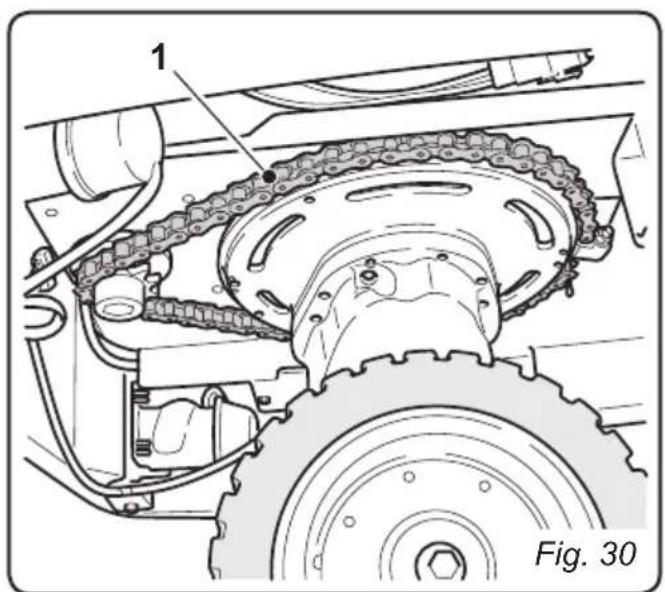 1

Fig. 30