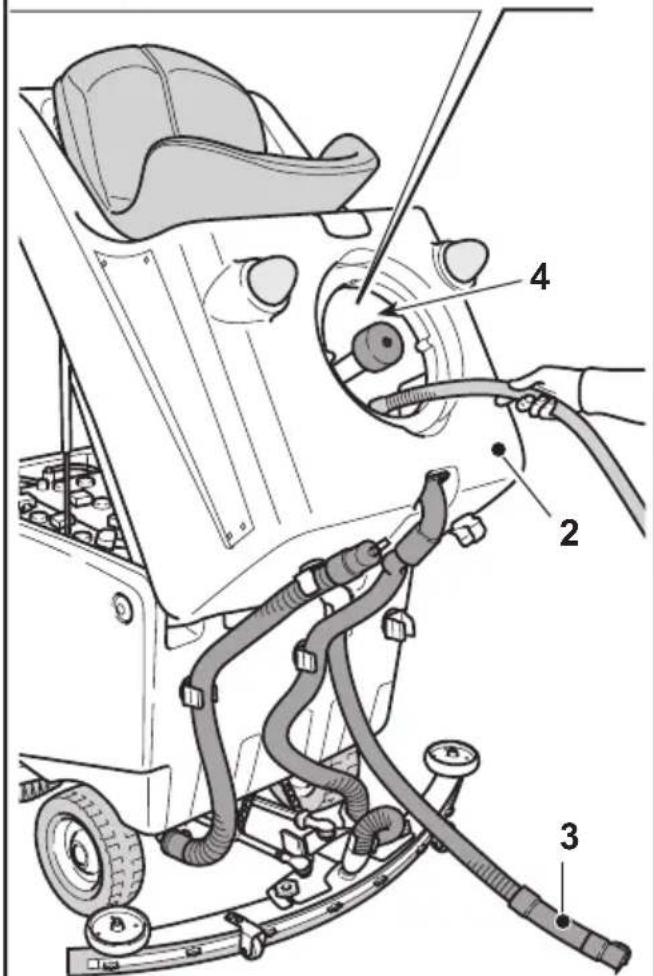 4

2

3