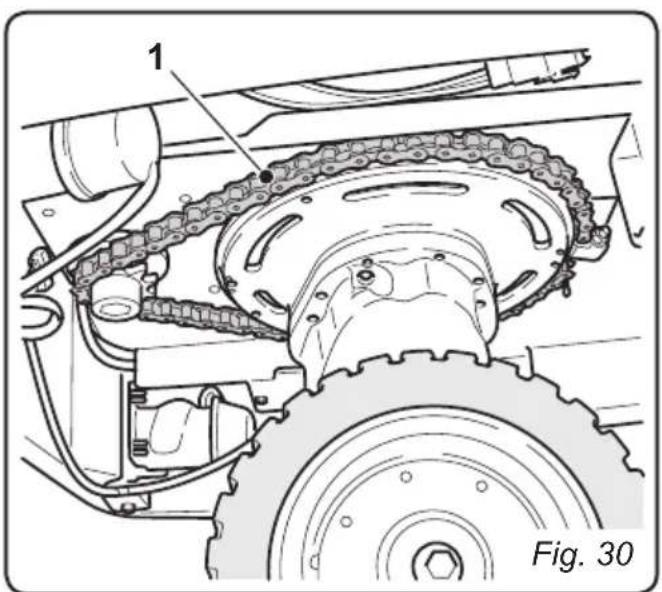 1

Fig. 30