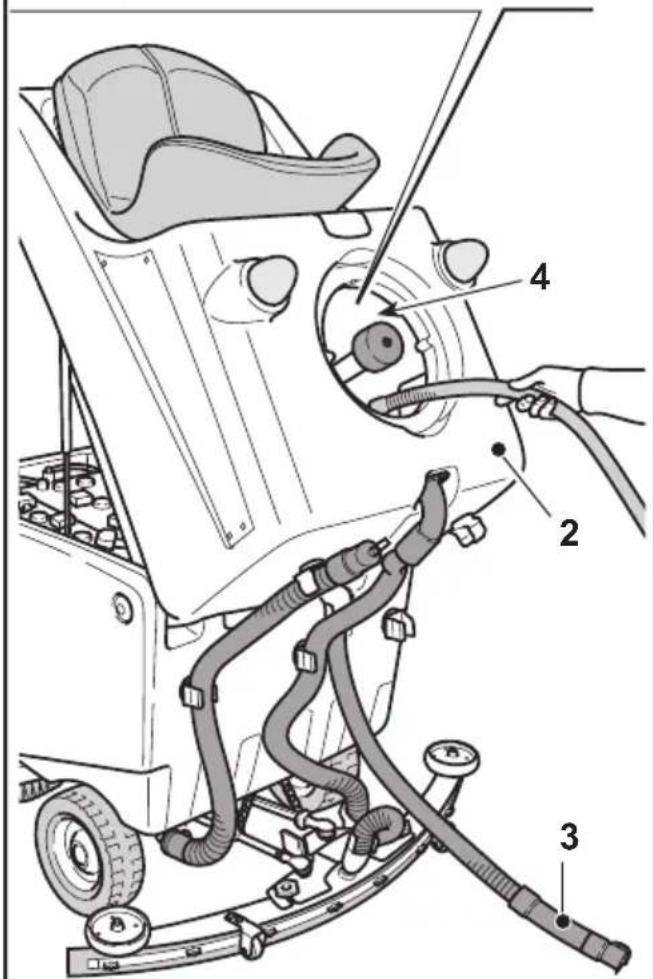 4
2
3