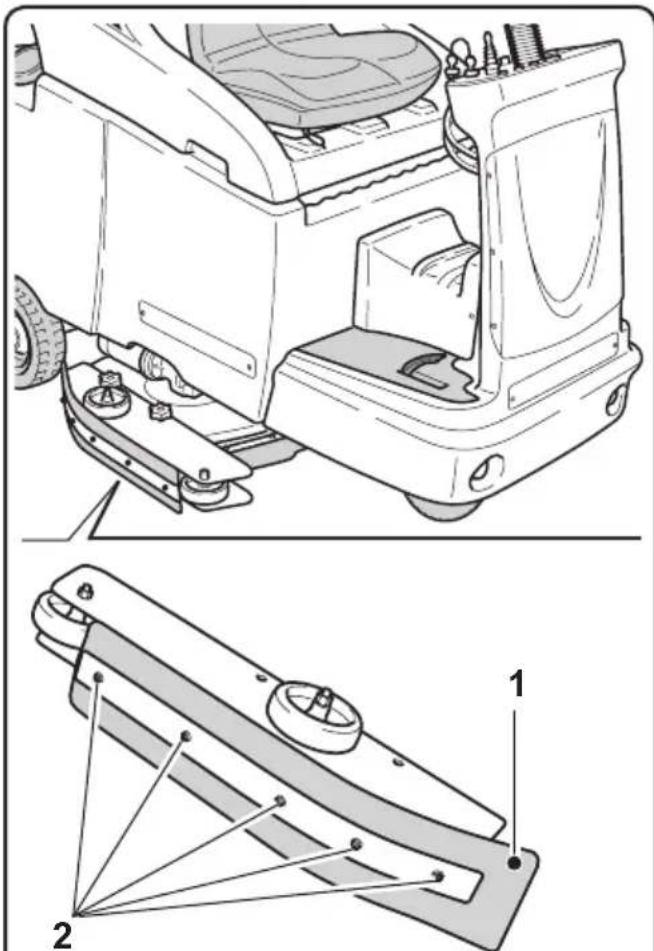 1

2