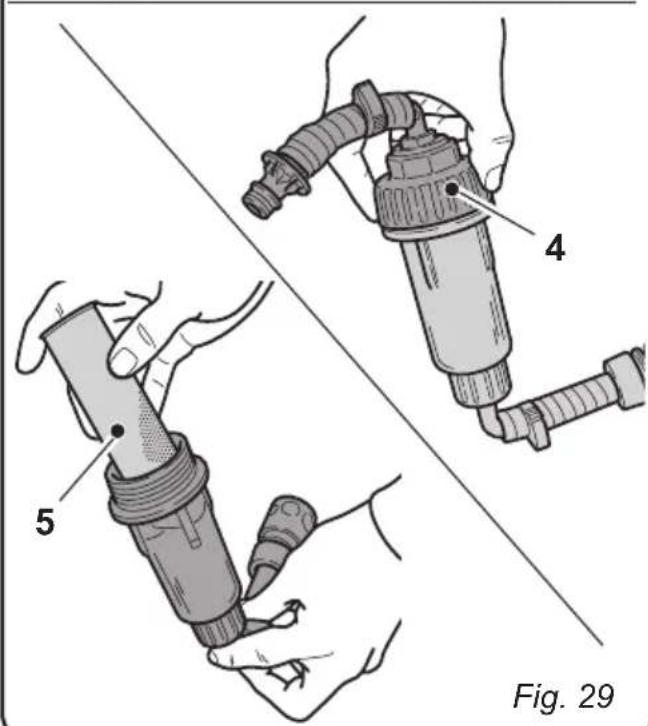 4

5

Fig. 29