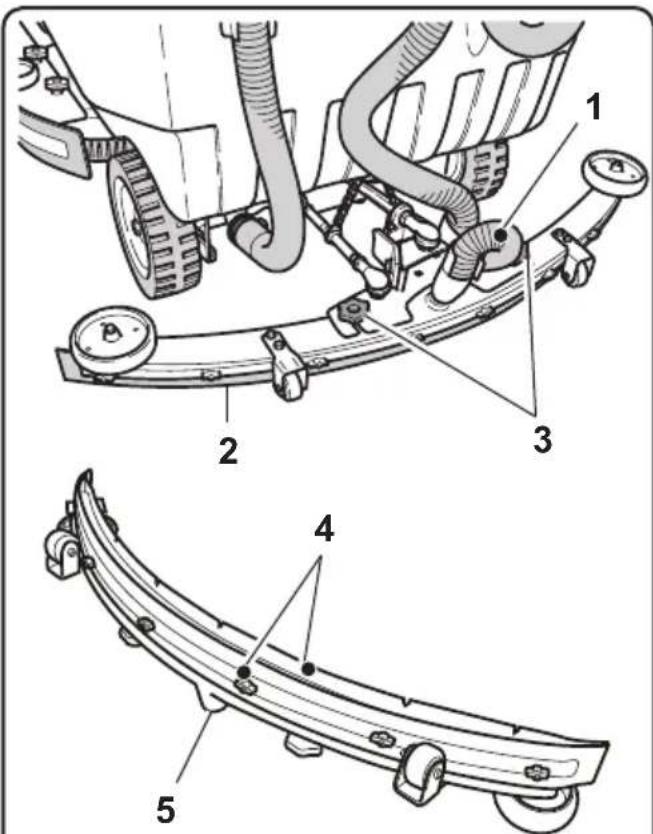 1
2
3
4
5