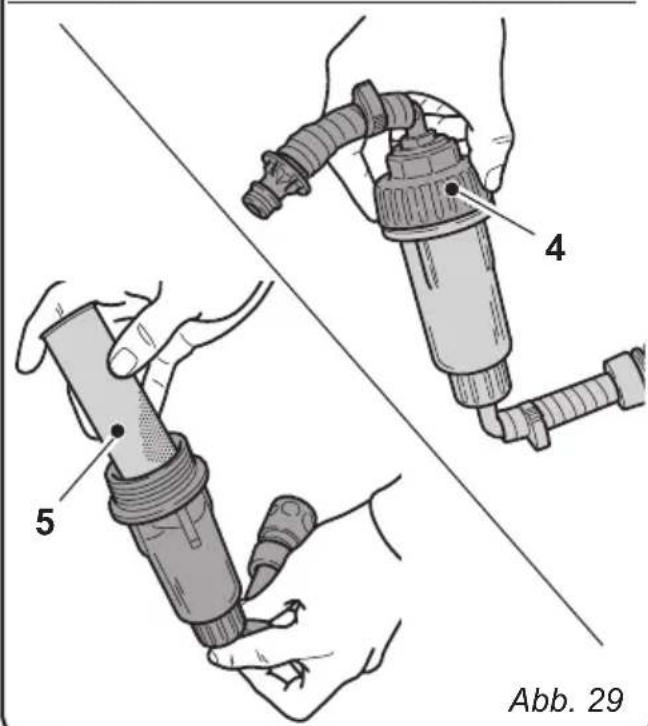 4

5

Abb. 29