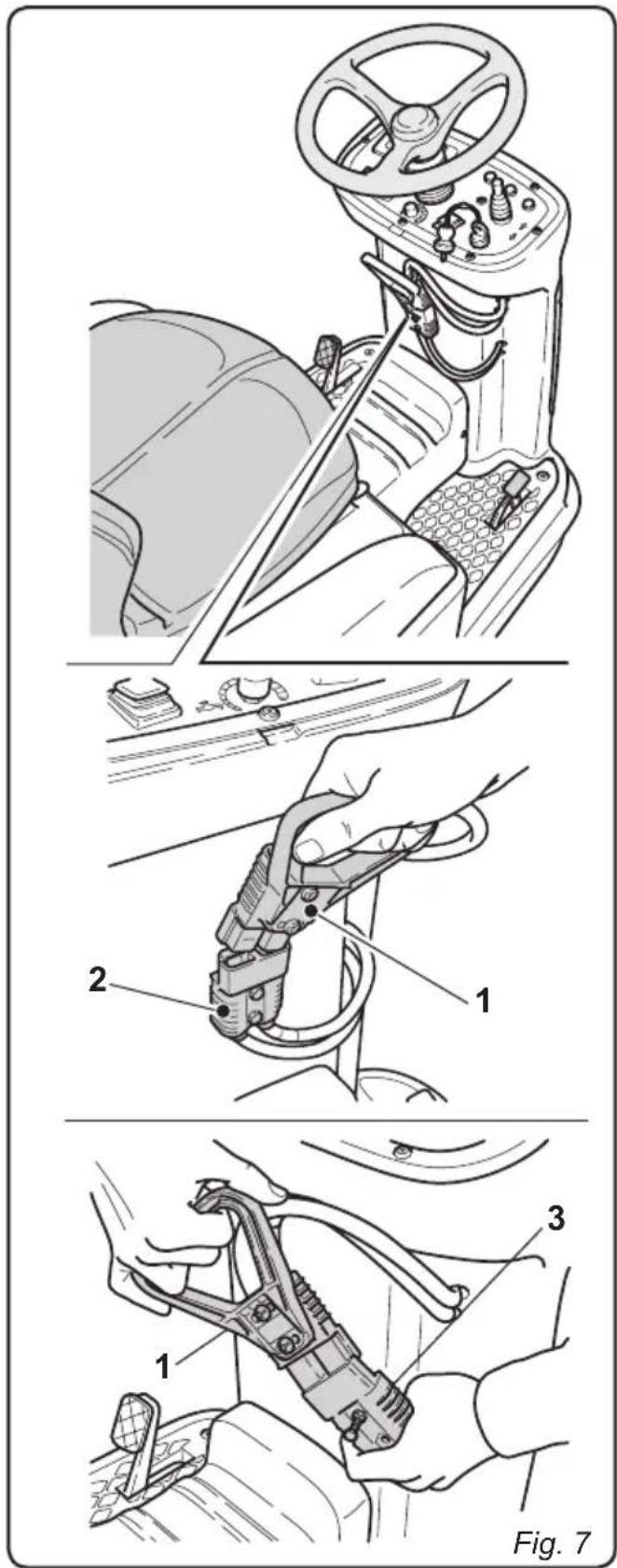 2

1

3

1

Fig. 7