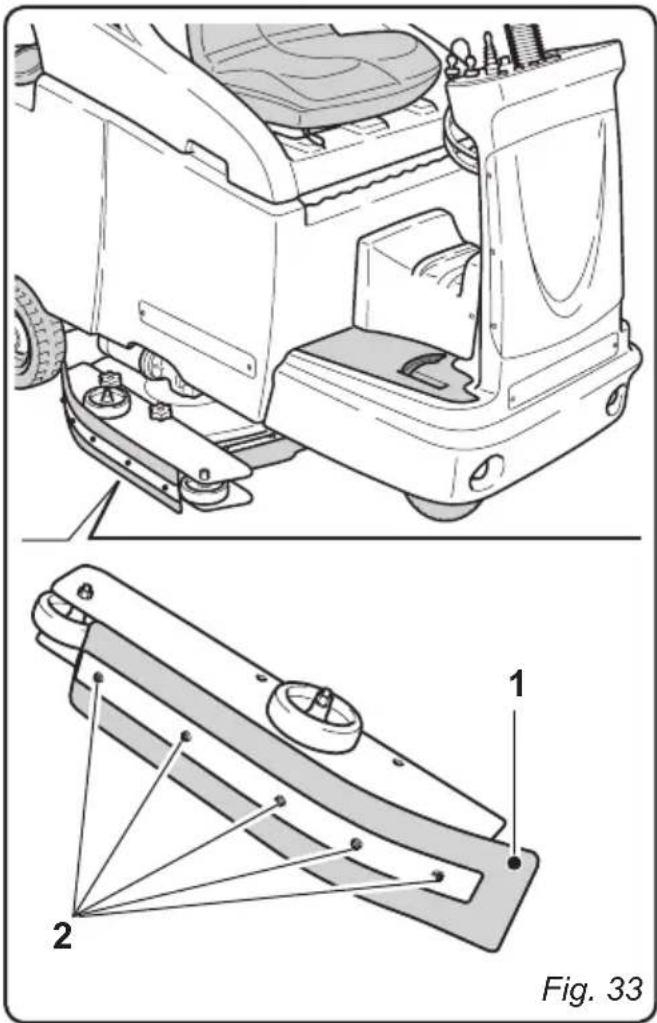 1
2
Fig. 33