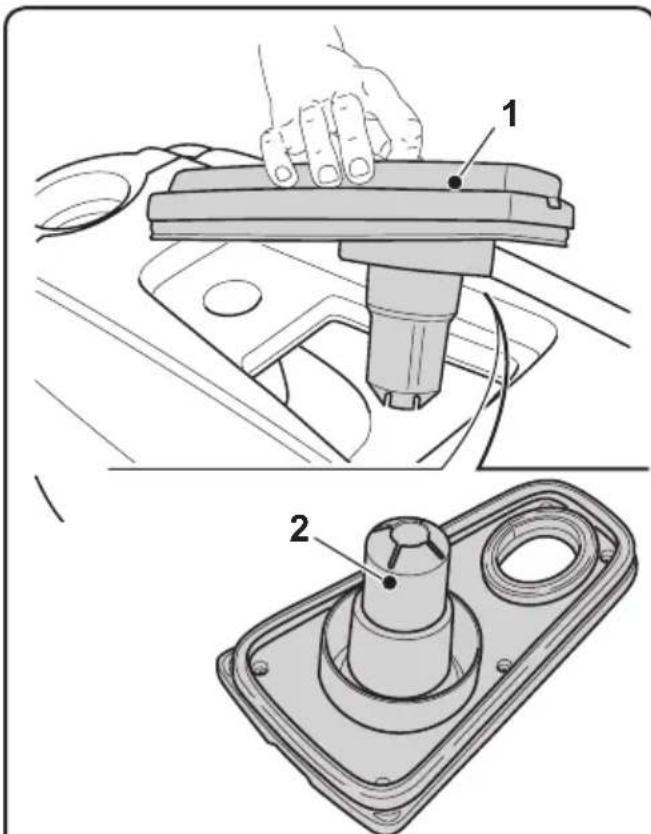 1

2