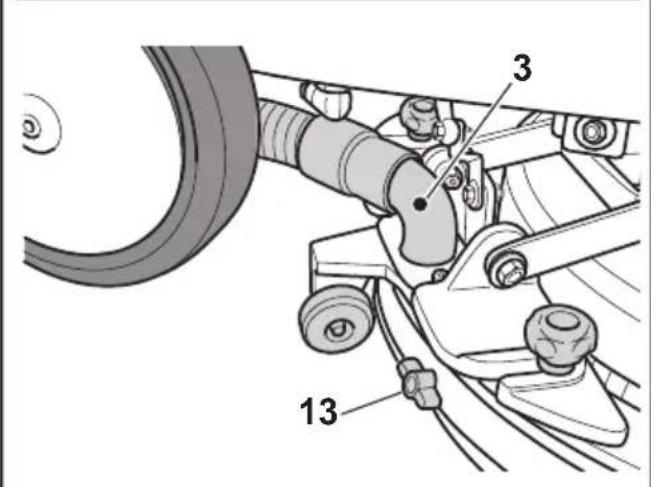 3

13