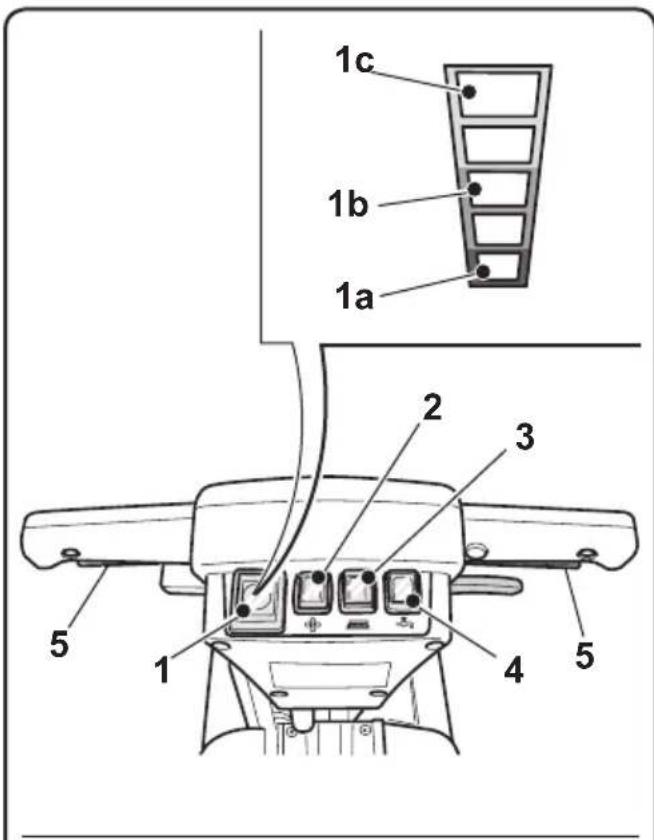 1c
1b
1a
2
3
5
1
4
5