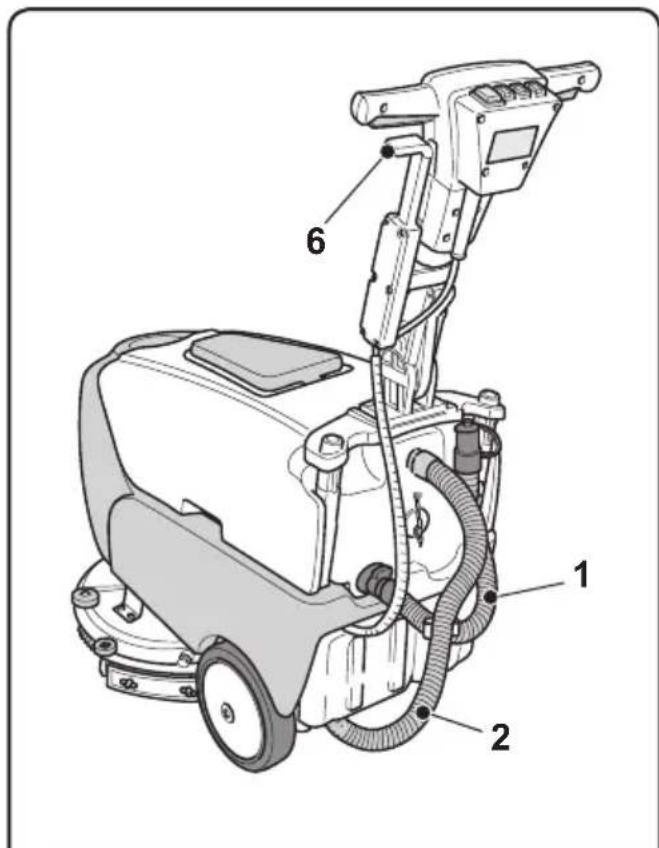 6

1

2