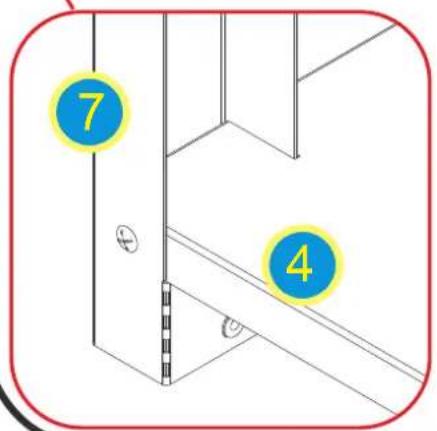 7

4