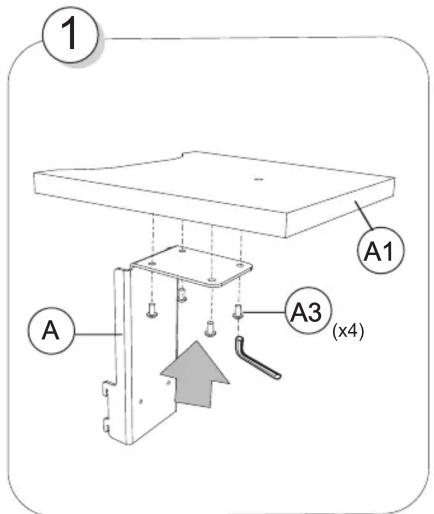 1

A1

A

A3

(x4)