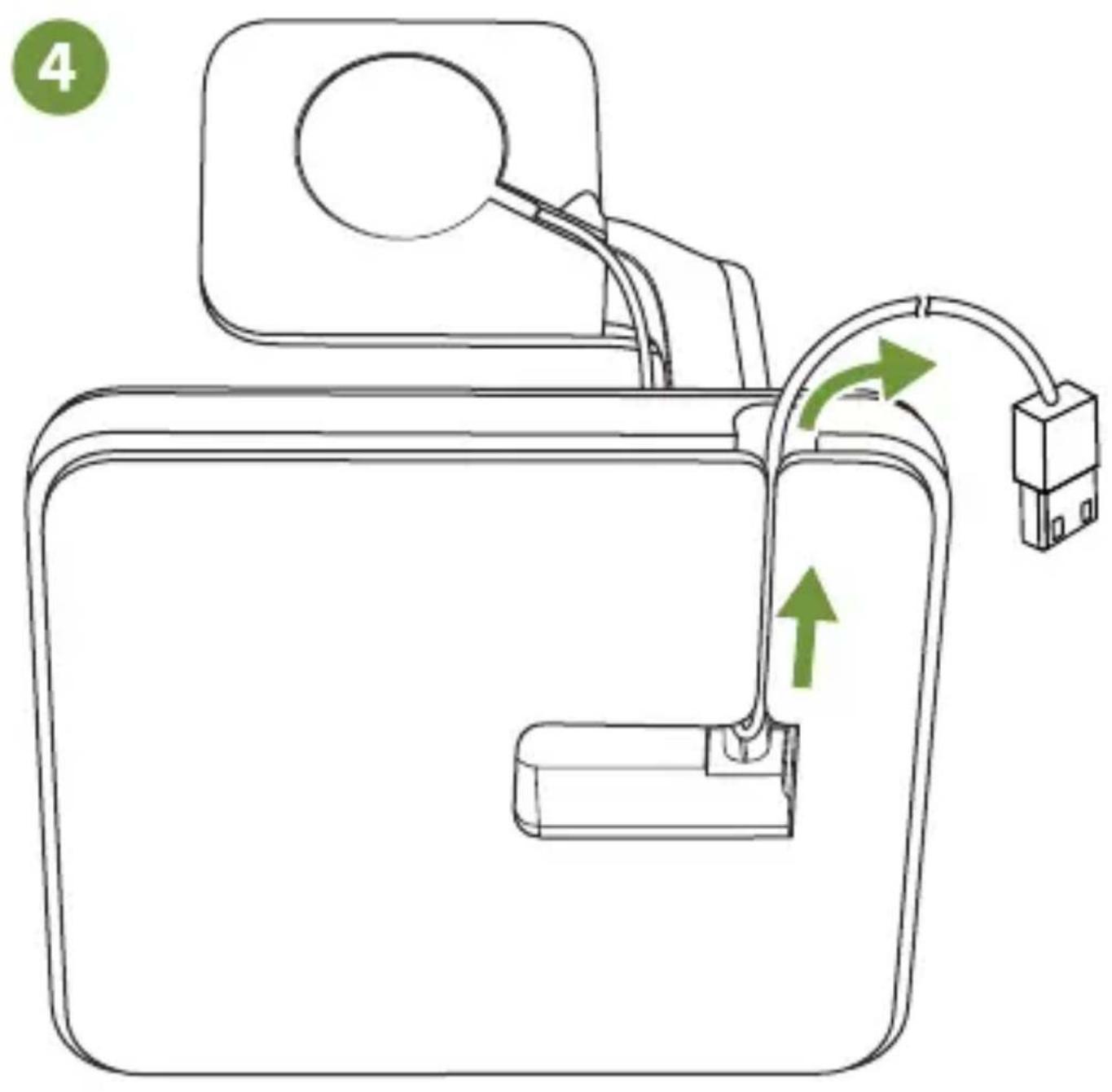 4